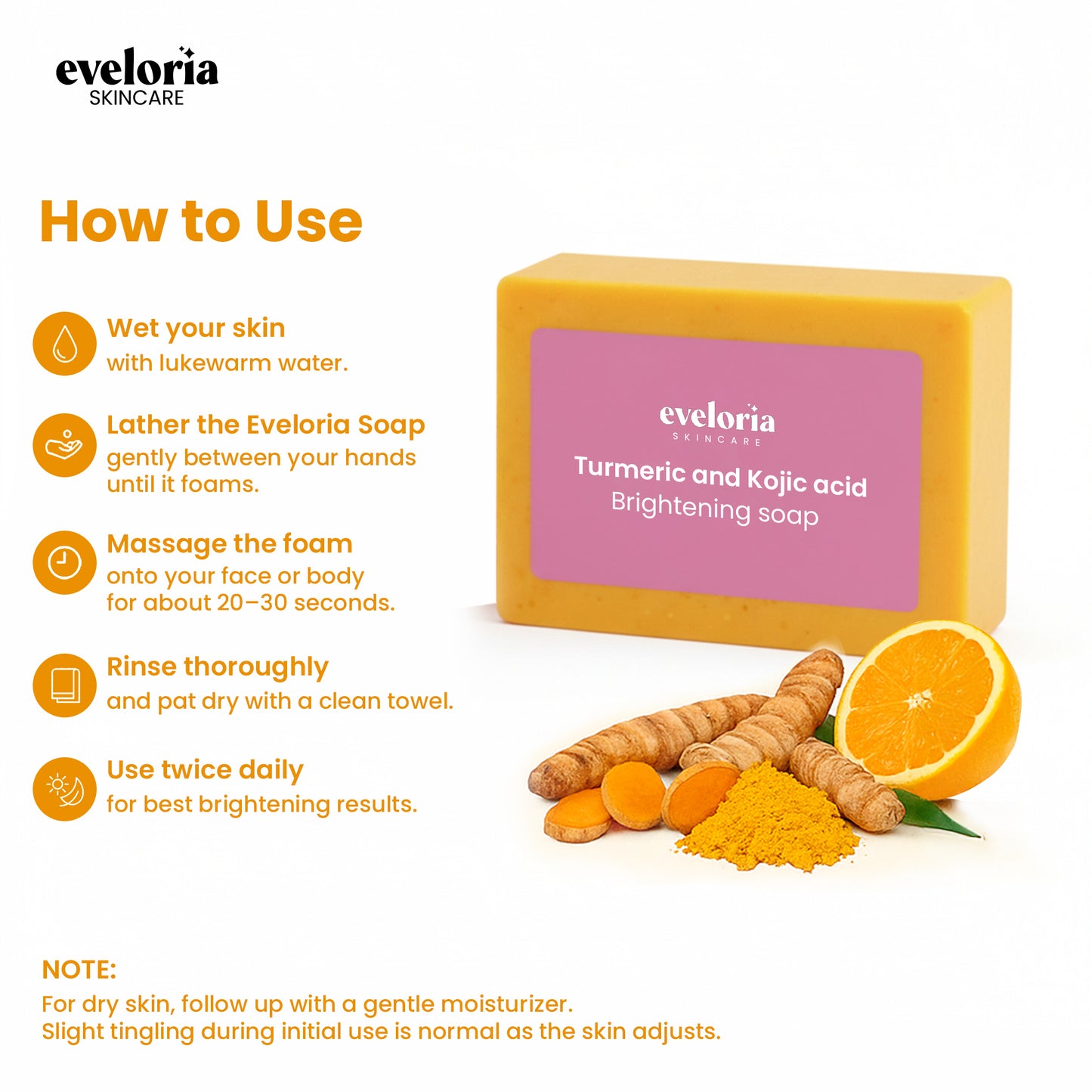 eveloria
SKINCARE

How to Use

Wet your skin
with lukewarm water.

Lather the Eveloria Soap
gently between your hands until it foams.

Massage the foam
onto your face or body for about 20–30 seconds.

Rinse thoroughly
and pat dry with a clean towel.

Use twice daily
for best brightening results.

eveloria
SKINCARE
Turmeric and Kojic acid
Brightening soap

NOTE:
For dry skin, follow up with a gentle moisturizer.
Slight tingling during initial use is normal as the skin adjusts.