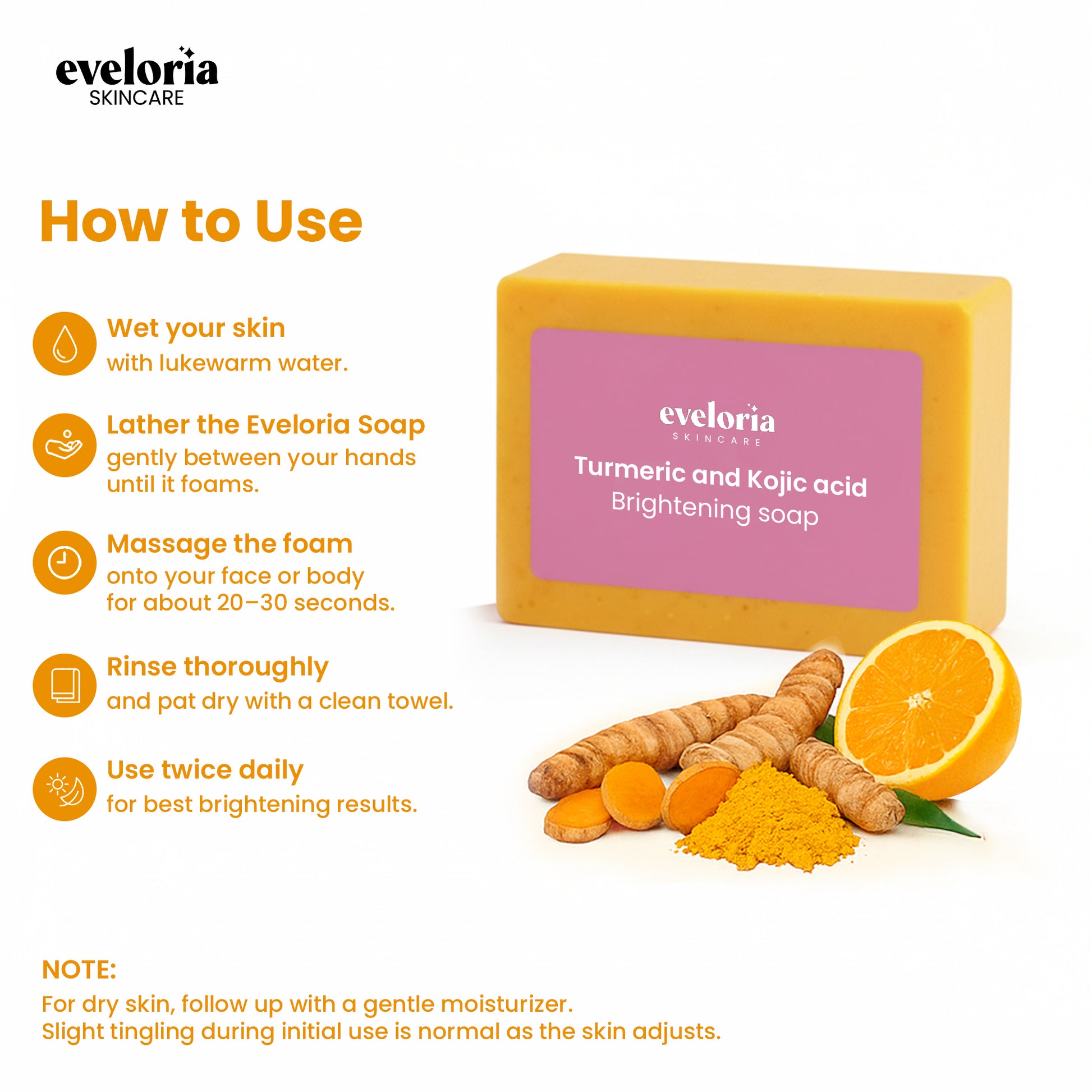 eveloria
SKINCARE

How to Use

Wet your skin
with lukewarm water.

Lather the Eveloria Soap
gently between your hands until it foams.

Massage the foam
onto your face or body for about 20–30 seconds.

Rinse thoroughly
and pat dry with a clean towel.

Use twice daily
for best brightening results.

eveloria
SKINCARE
Turmeric and Kojic acid
Brightening soap

NOTE:
For dry skin, follow up with a gentle moisturizer.
Slight tingling during initial use is normal as the skin adjusts.